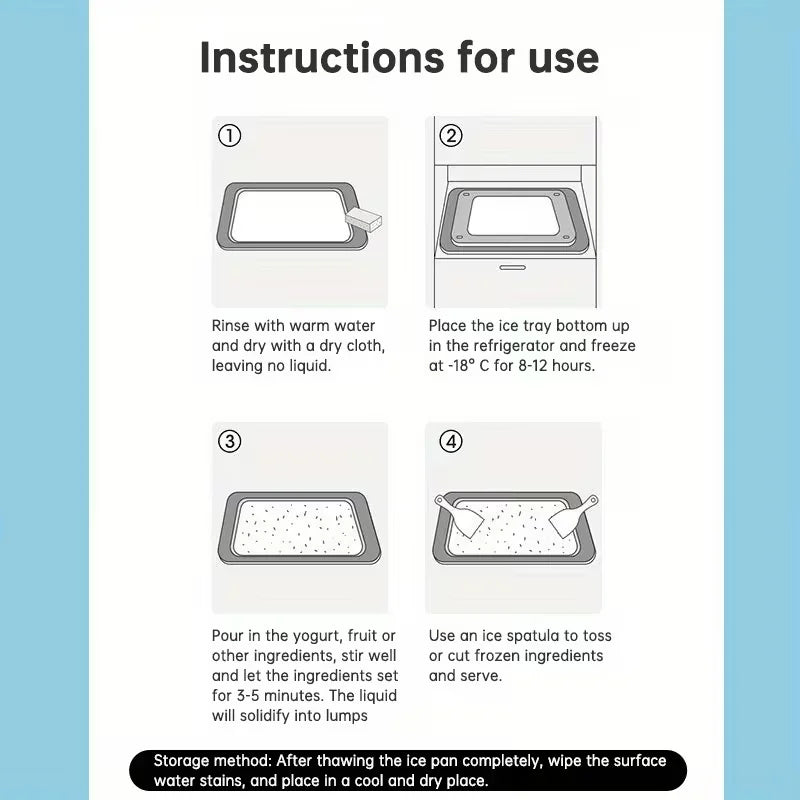 Instructions for use

①

Rinse with warm water and dry with a dry cloth, leaving no liquid.

②

Place the ice tray bottom up in the refrigerator and freeze at -18° C for 8-12 hours.

③

Pour in the yogurt, fruit or other ingredients, stir well and let the ingredients set for 3-5 minutes. The liquid will solidify into lumps

④

Use an ice spatula to toss or cut frozen ingredients and serve.

Storage method: After thawing the ice pan completely, wipe the surface water stains, and place in a cool and dry place.