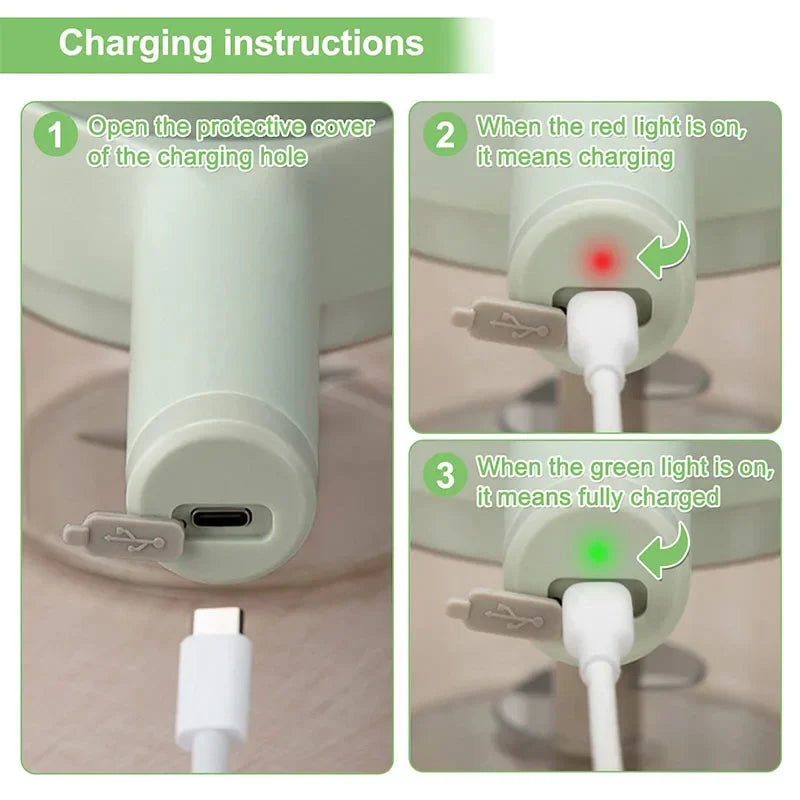 Charging instructions

1 Open the protective cover of the charging hole

2 When the red light is on, it means charging

3 When the green light is on, it means fully charged